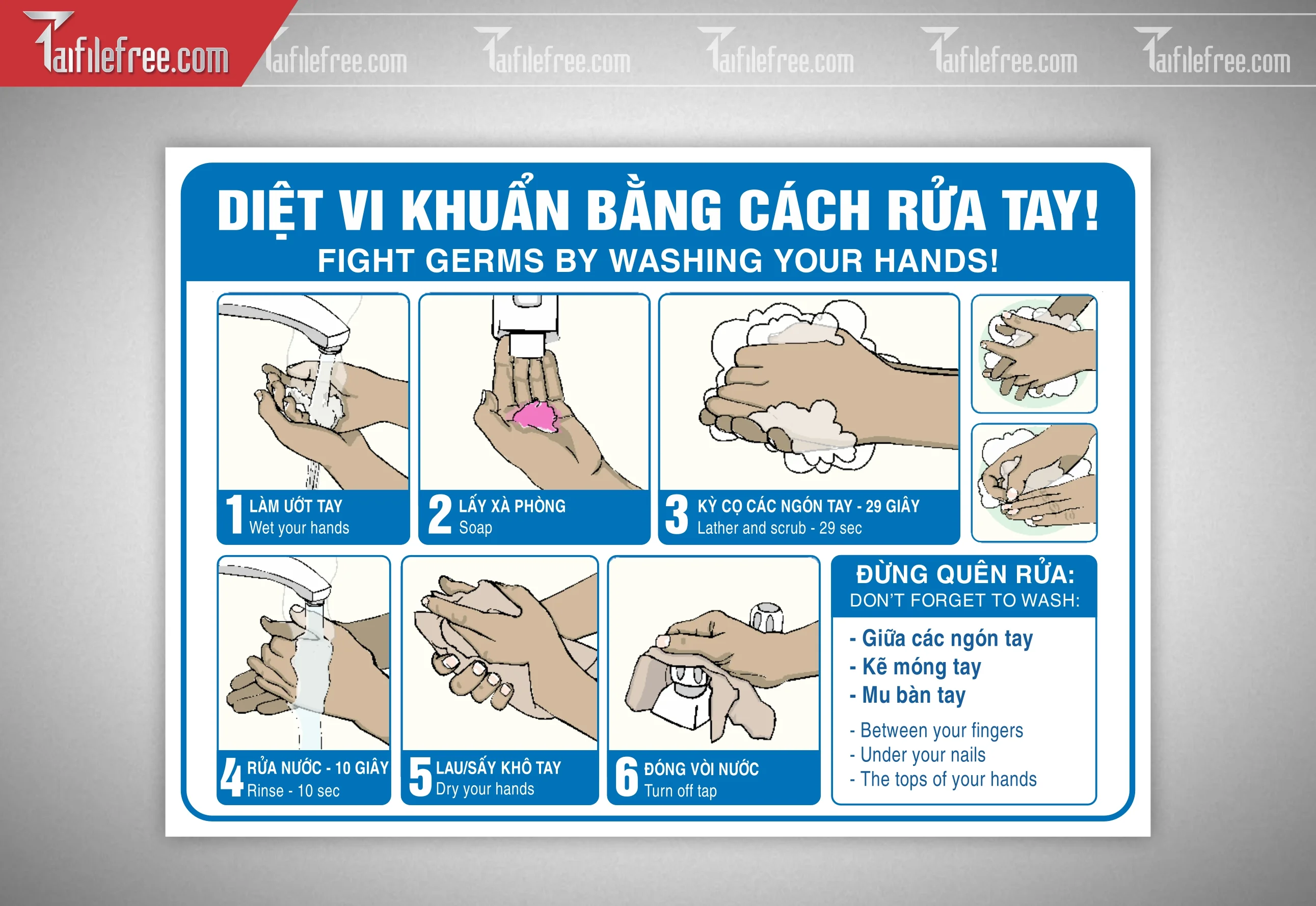 Taifilefree.com Taifilefree.com Taifilefree.com Taifilefree.com Taifilefree.com Taifilefree.com

DIỆT VI KHUẨN BẰNG CÁCH RỬA TAY!
FIGHT GERMS BY WASHING YOUR HANDS!

1 LÀM ƯỚT TAY
Wet your hands

2 LẤY XÀ PHÒNG
Soap

3 KỲ CỌ CÁC NGÓN TAY - 29 GIÂY
Lather and scrub - 29 sec

4 RỬA NƯỚC - 10 GIÂY
Rinse - 10 sec

5 LAU/SẤY KHÔ TAY
Dry your hands

6 ĐÓNG VÒI NƯỚC
Turn off tap

ĐỪNG QUÊN RỬA:
DON'T FORGET TO WASH:
- Giữa các ngón tay
- Kẽ móng tay
- Mu bàn tay
- Between your fingers
- Under your nails
- The tops of your hands